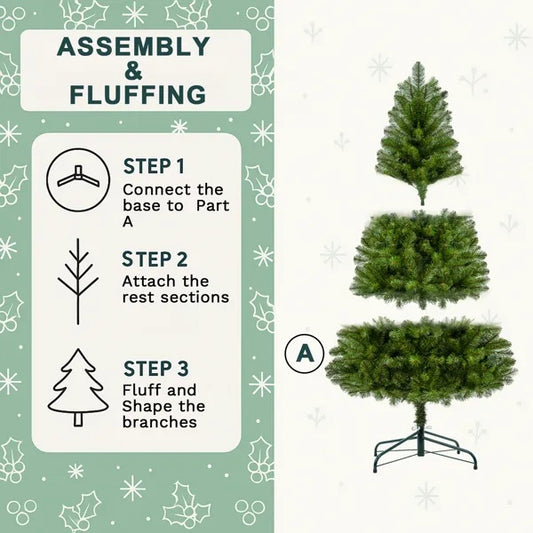 ASSEMBLY
&
FLUFFING

STEP 1
Connect the base to Part A

STEP 2
Attach the rest sections

STEP 3
Fluff and Shape the branches

A